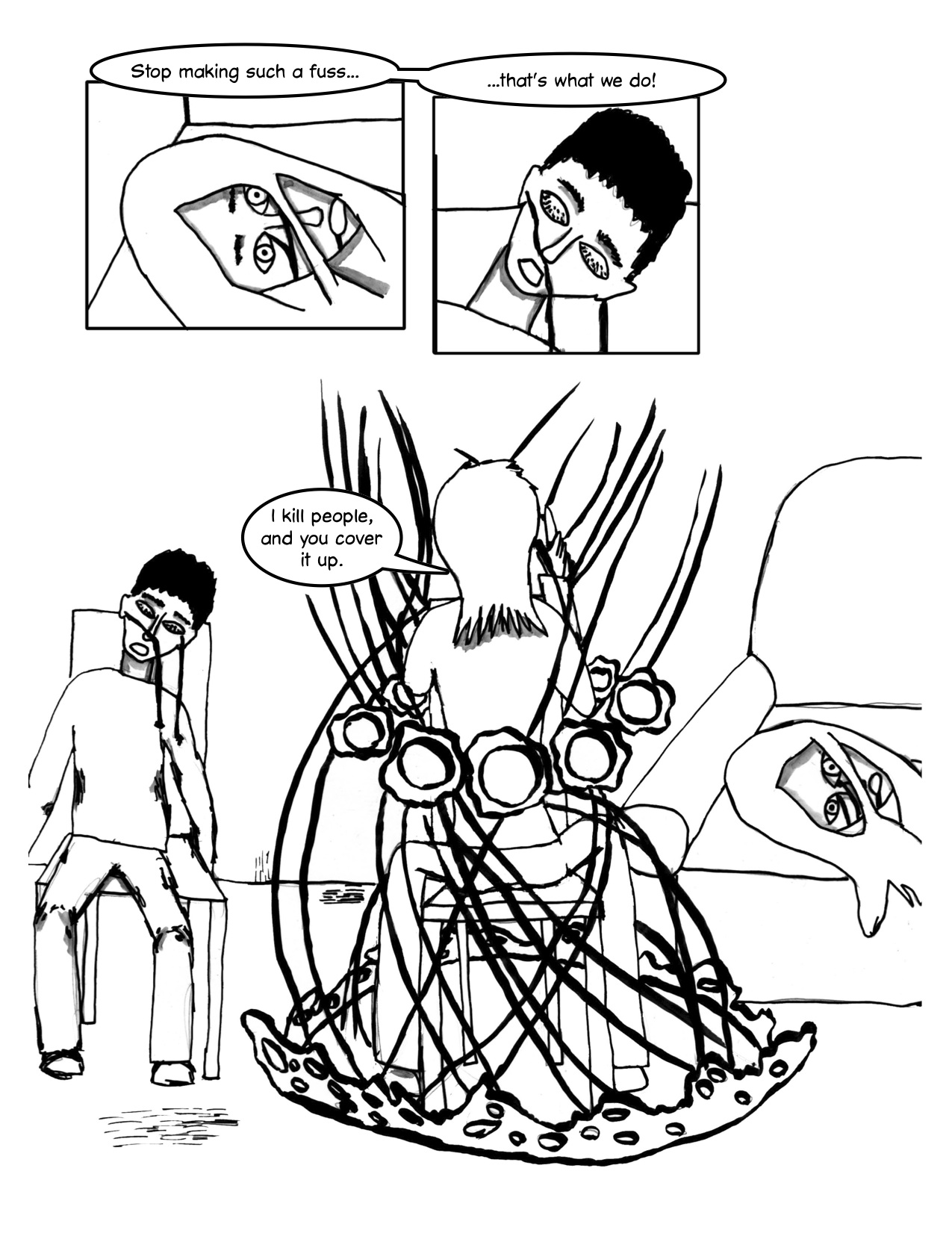 Stop making such a fuss...

...that's what we do!

I kill people, and you cover it up.